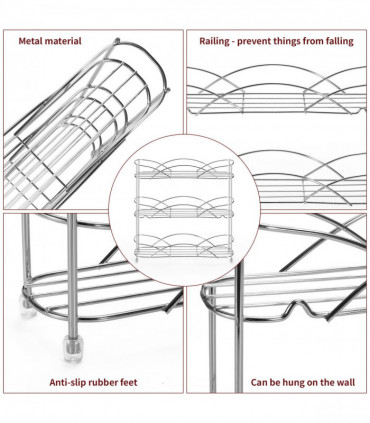 Metal material

Railing - prevent things from falling

Anti-slip rubber feet

Can be hung on the wall