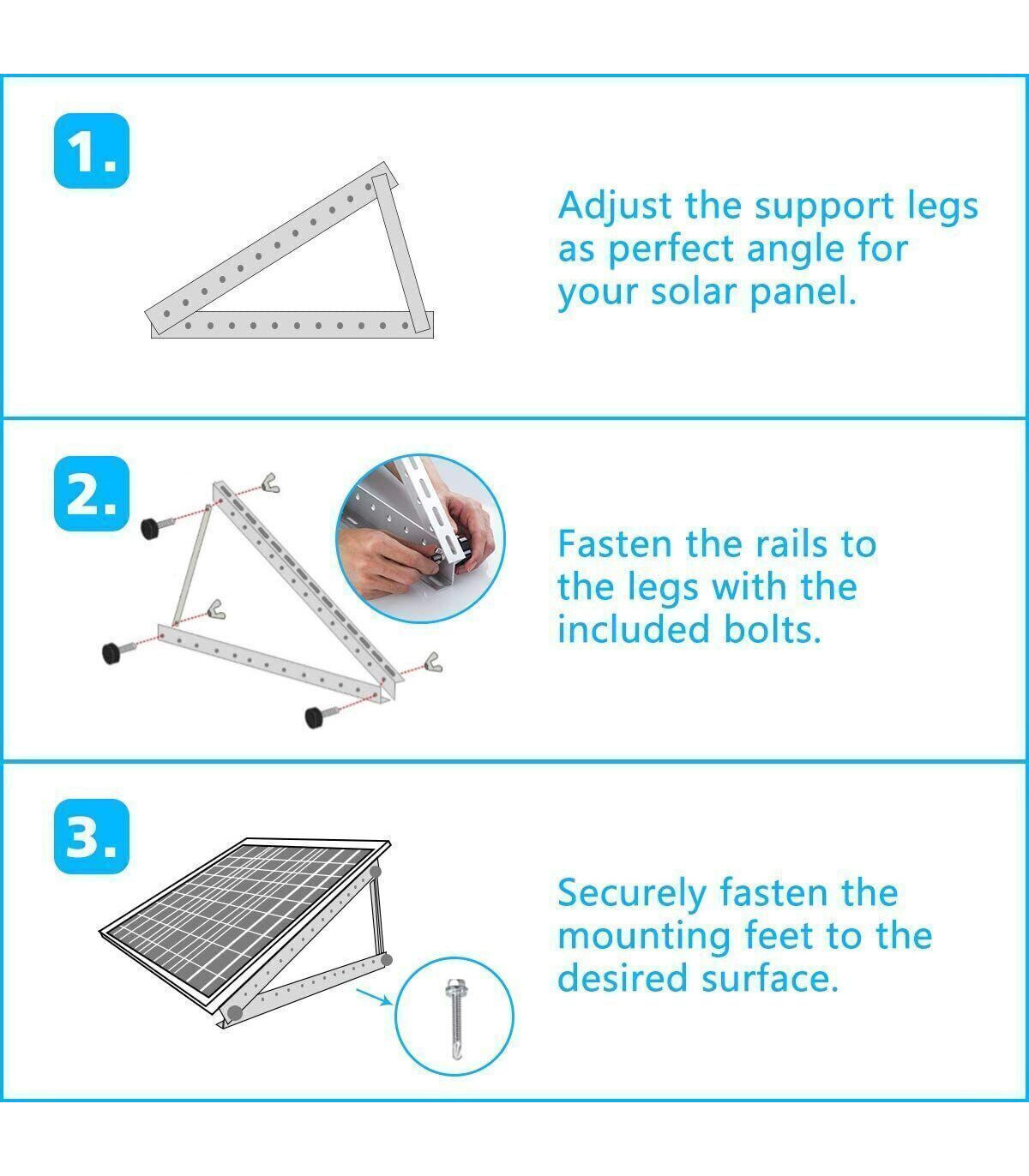 1.

Adjust the support legs as perfect angle for your solar panel.

2.

Fasten the rails to the legs with the included bolts.

3.

Securely fasten the mounting feet to the desired surface.