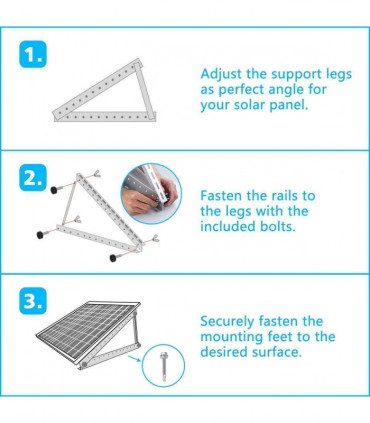 1.

Adjust the support legs as perfect angle for your solar panel.

2.

Fasten the rails to the legs with the included bolts.

3.

Securely fasten the mounting feet to the desired surface.