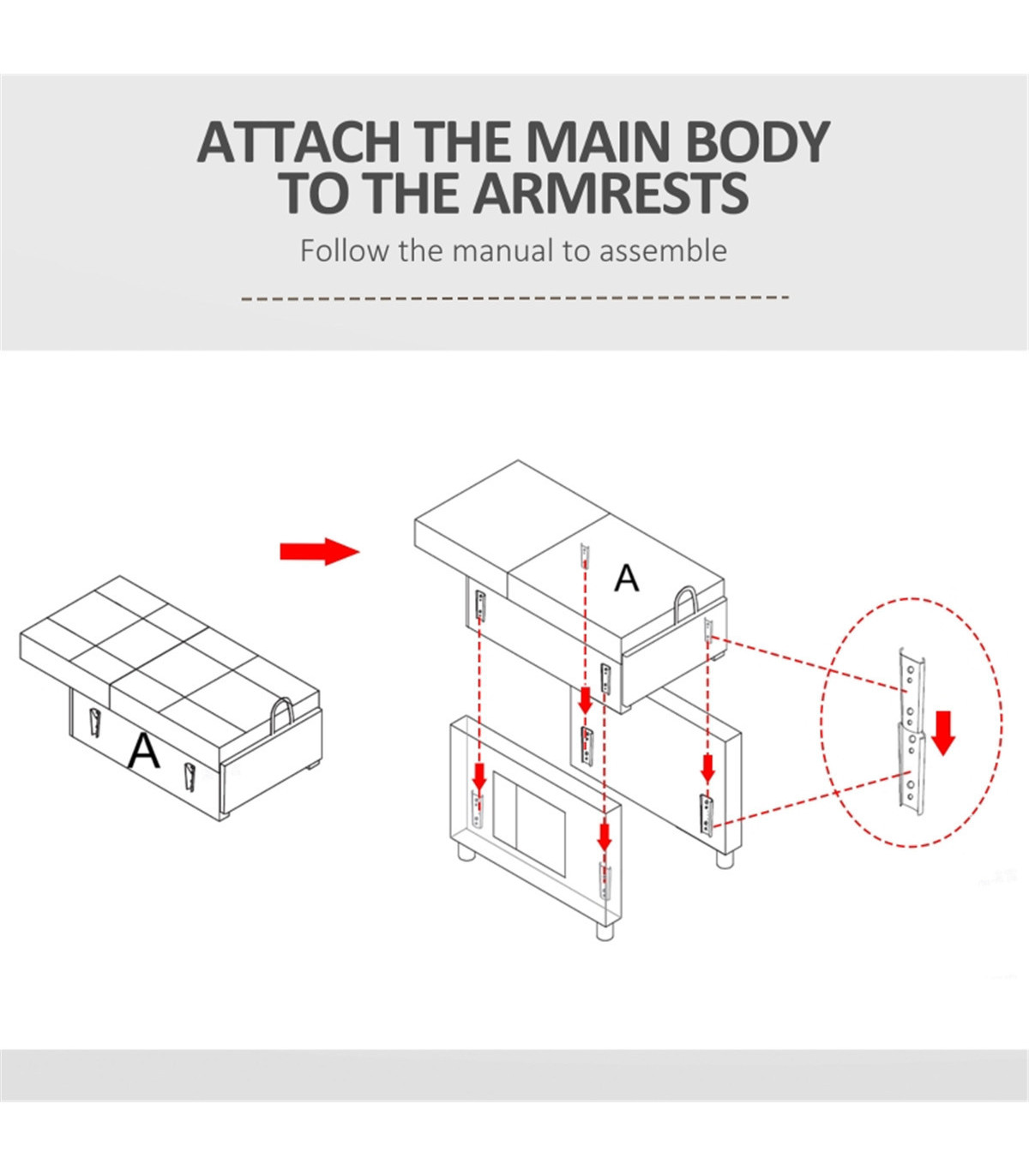 ATTACH THE MAIN BODY TO THE ARMRESTS

Follow the manual to assemble

A

A