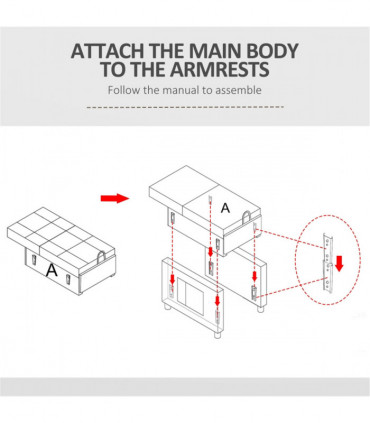 ATTACH THE MAIN BODY TO THE ARMRESTS

Follow the manual to assemble

A

A