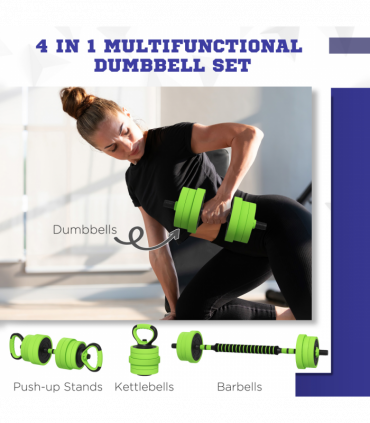 4 IN 1 MULTIFUNCTIONAL DUMBBELL SET

Dumbbells

Push-up Stands

Kettlebells

Barbells