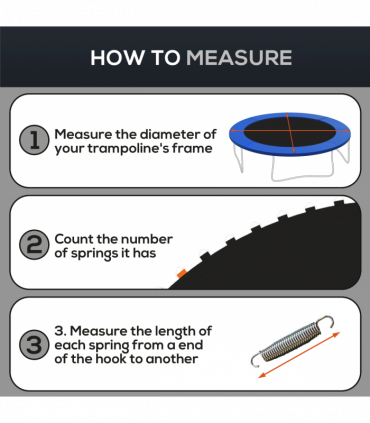 HOW TO MEASURE

1 Measure the diameter of your trampoline's frame

2 Count the number of springs it has

3 3. Measure the length of each spring from a end of the hook to another