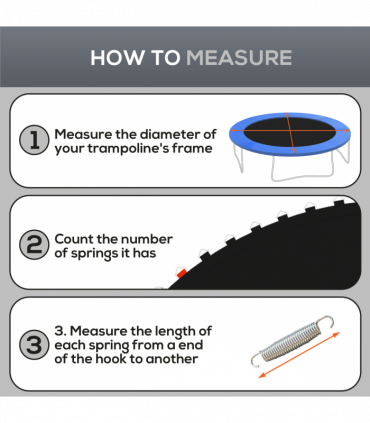 HOW TO MEASURE

1 Measure the diameter of your trampoline's frame

2 Count the number of springs it has

3 3. Measure the length of each spring from a end of the hook to another