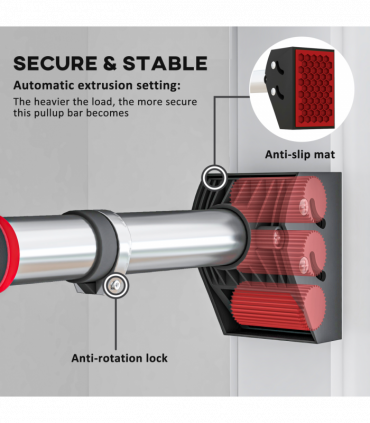 SECURE & STABLE

Automatic extrusion setting:

The heavier the load, the more secure this pullup bar becomes

Anti-slip mat

Anti-rotation lock