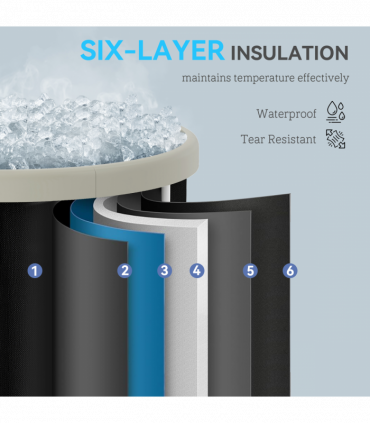 SIX-LAYER INSULATION

maintains temperature effectively

Waterproof

Tear Resistant

1 2 3 4 5 6