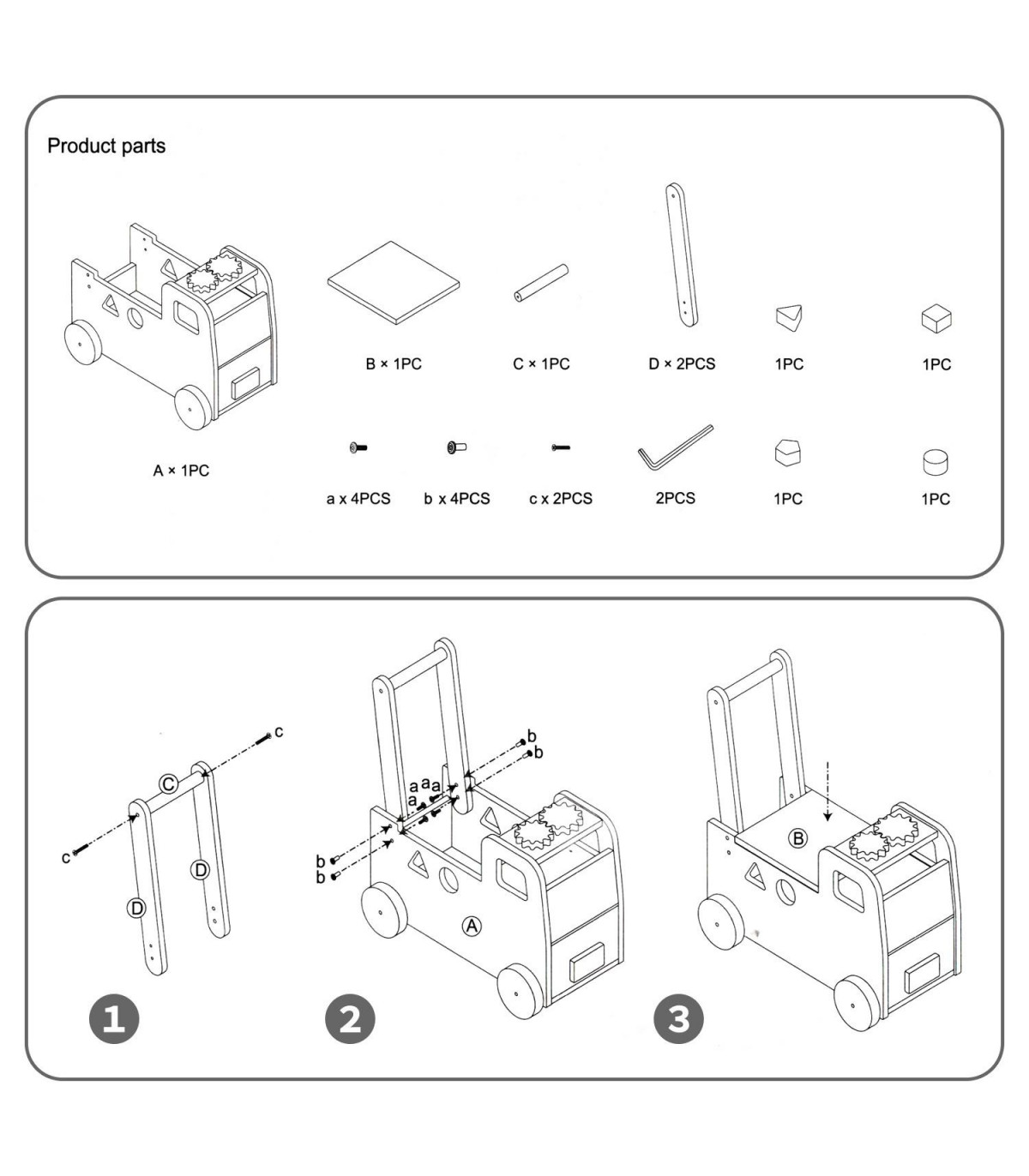 Product parts

A × 1PC

B × 1PC

C × 1PC

D × 2PCS

1PC

1PC

a x 4PCS

b x 4PCS

c x 2PCS

2PCS

1PC

1PC

c

C

c

D

D

1

b

b

a a a

a

b

b

A

2

B

3