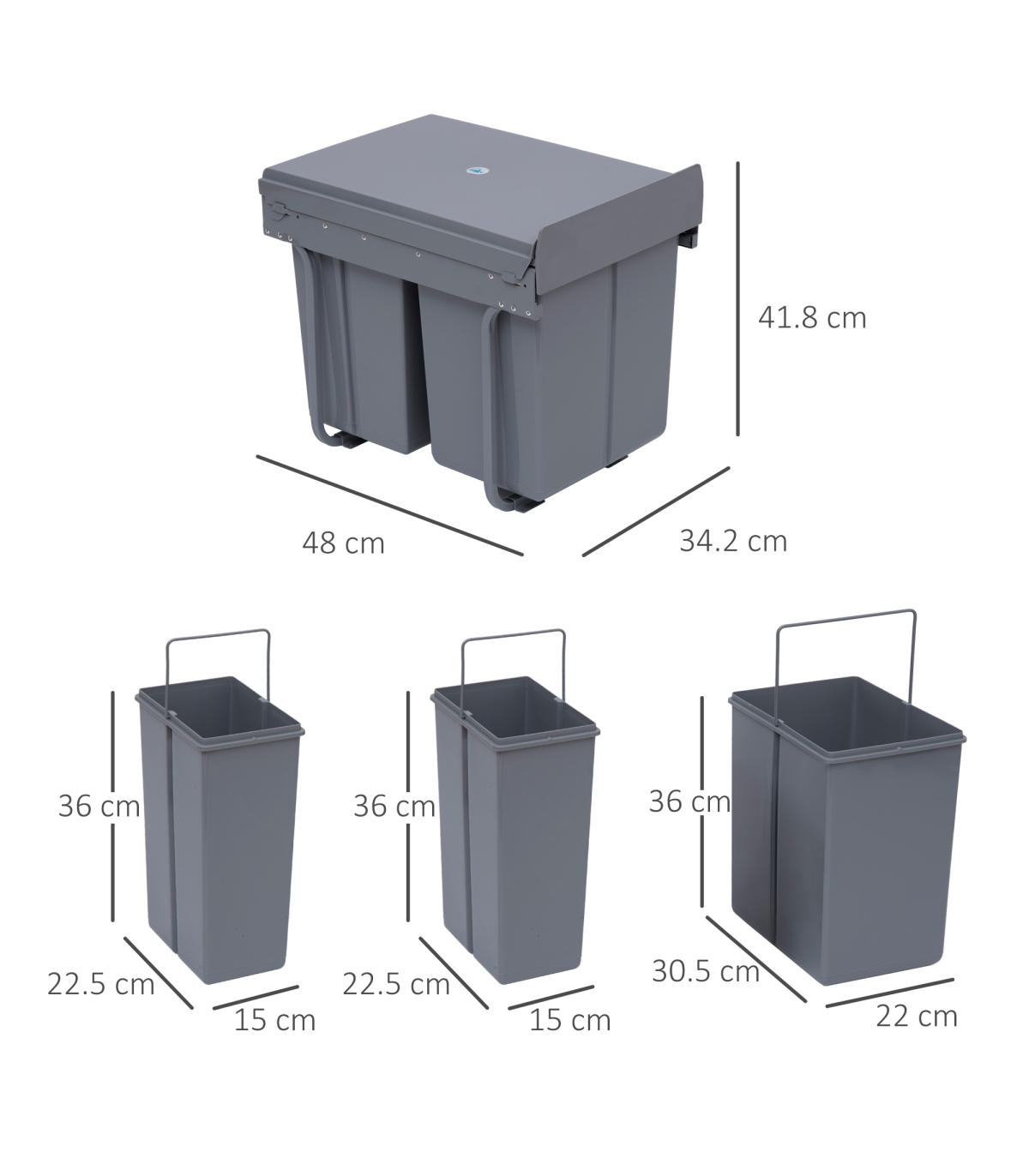 41.8 cm

48 cm

34.2 cm

36 cm

22.5 cm

15 cm

36 cm

22.5 cm

15 cm

36 cm

30.5 cm

22 cm