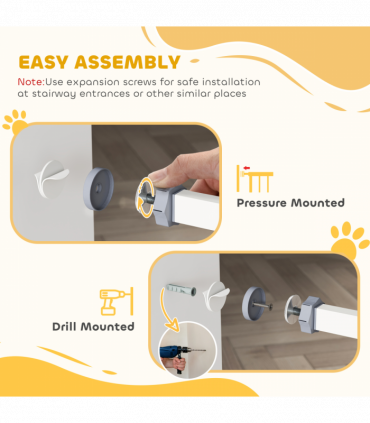 EASY ASSEMBLY

Note:Use expansion screws for safe installation at stairway entrances or other similar places

Pressure Mounted

Drill Mounted