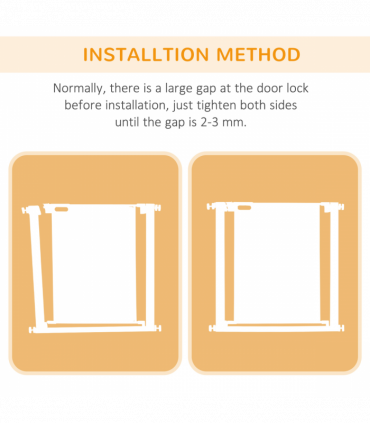 INSTALLTION METHOD

Normally, there is a large gap at the door lock before installation, just tighten both sides until the gap is 2-3 mm.