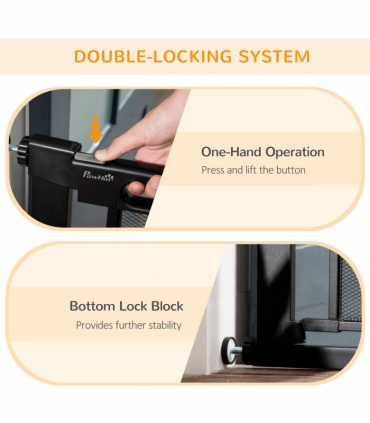 DOUBLE-LOCKING SYSTEM

PawHut

One-Hand Operation
Press and lift the button

Bottom Lock Block
Provides further stability