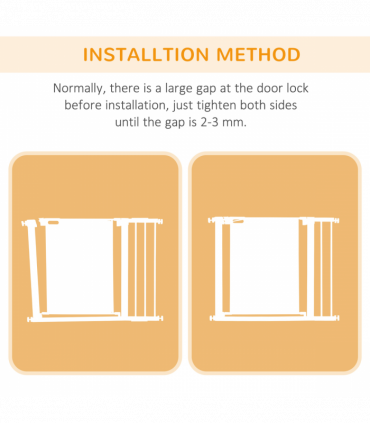 INSTALLTION METHOD

Normally, there is a large gap at the door lock before installation, just tighten both sides until the gap is 2-3 mm.