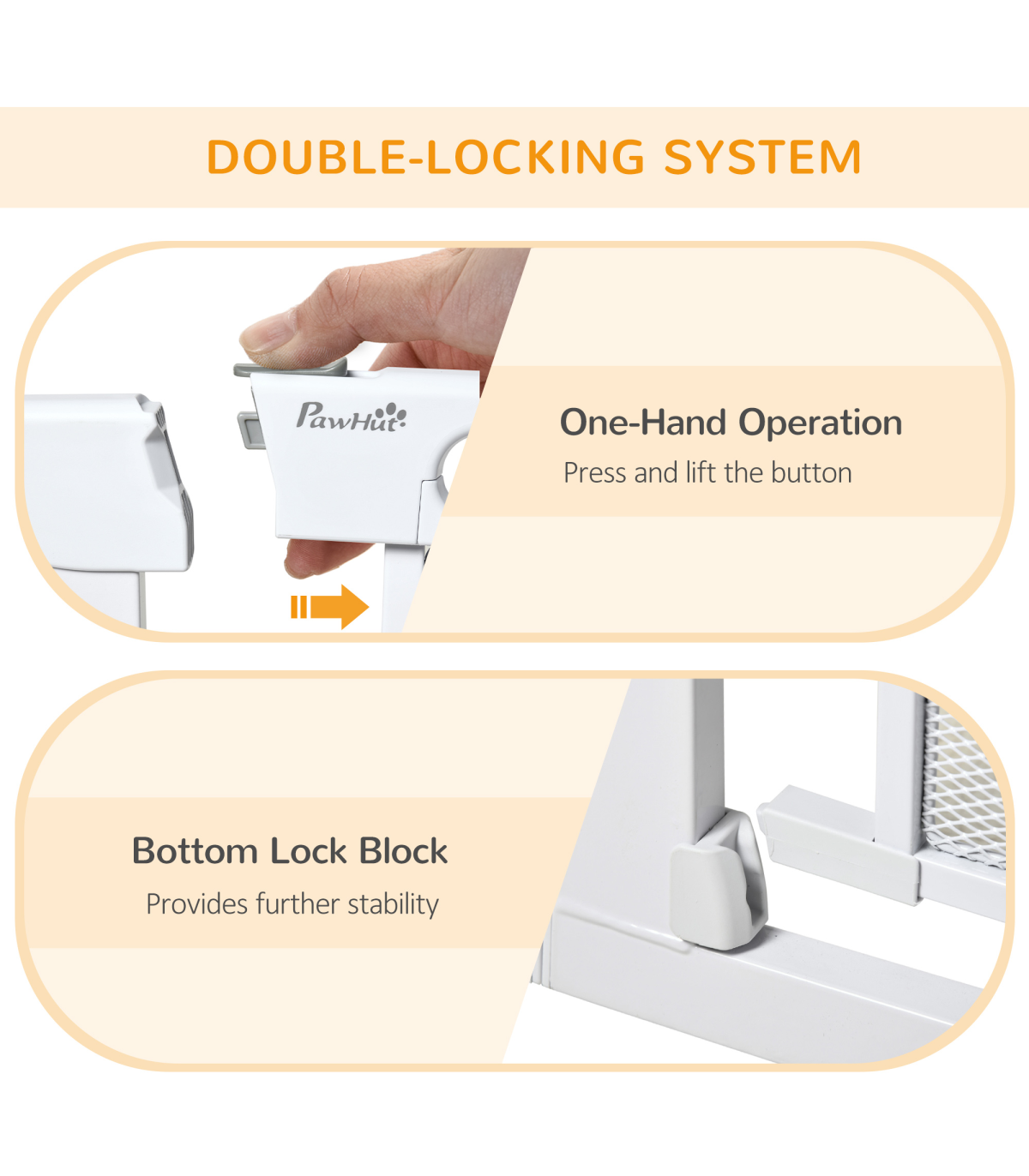 DOUBLE-LOCKING SYSTEM

PawHut

One-Hand Operation

Press and lift the button

Bottom Lock Block

Provides further stability