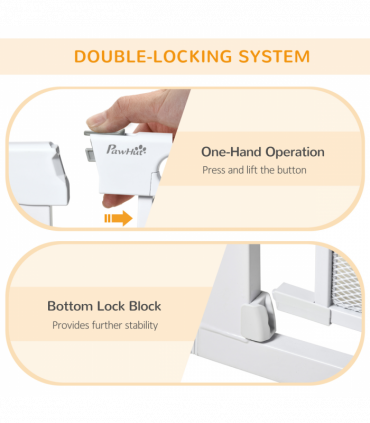 DOUBLE-LOCKING SYSTEM

PawHut

One-Hand Operation

Press and lift the button

Bottom Lock Block

Provides further stability