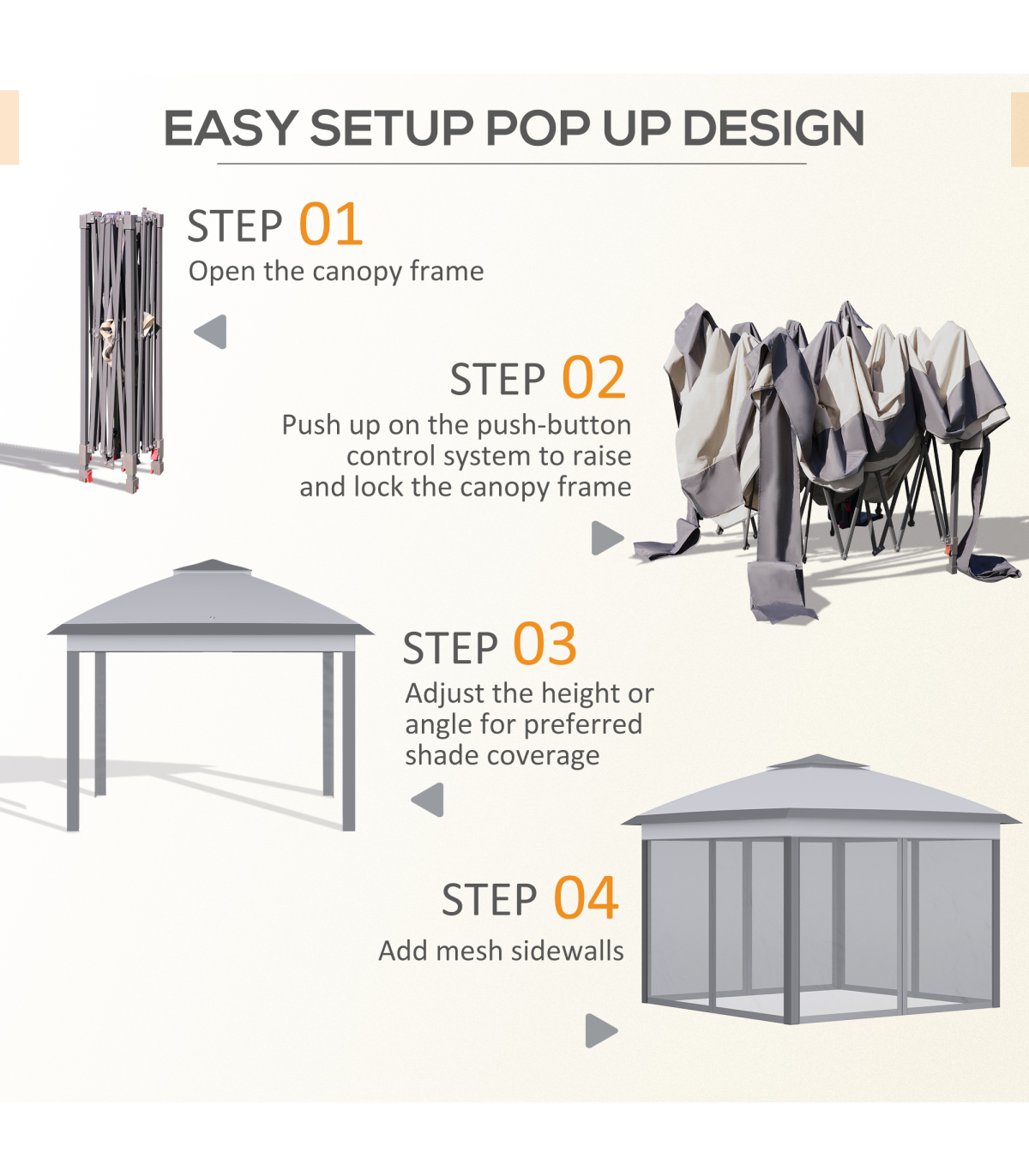 EASY SETUP POP UP DESIGN

STEP 01
Open the canopy frame

STEP 02
Push up on the push-button control system to raise and lock the canopy frame

STEP 03
Adjust the height or angle for preferred shade coverage

STEP 04
Add mesh sidewalls