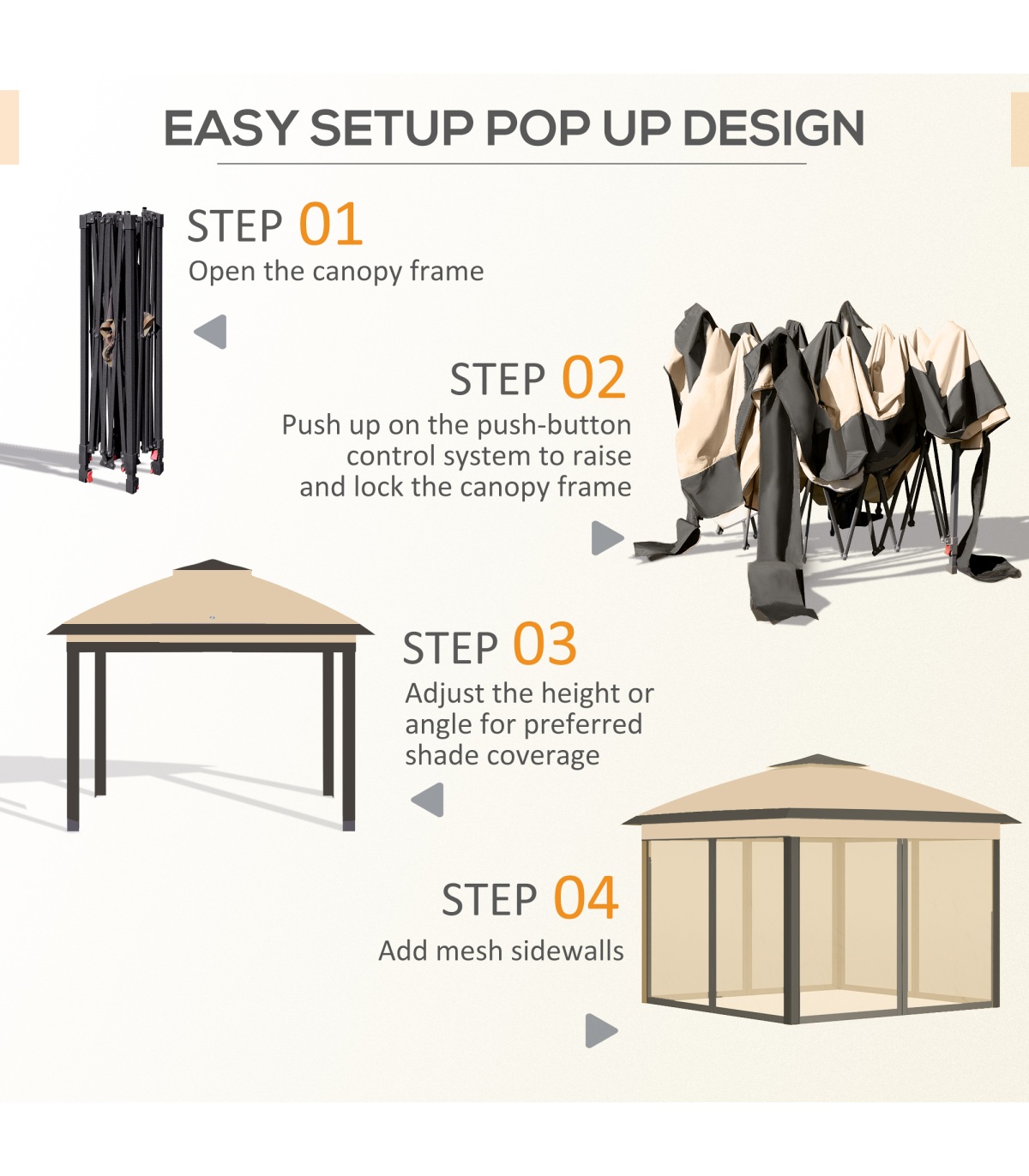 EASY SETUP POP UP DESIGN

STEP 01
Open the canopy frame

STEP 02
Push up on the push-button control system to raise and lock the canopy frame

STEP 03
Adjust the height or angle for preferred shade coverage

STEP 04
Add mesh sidewalls