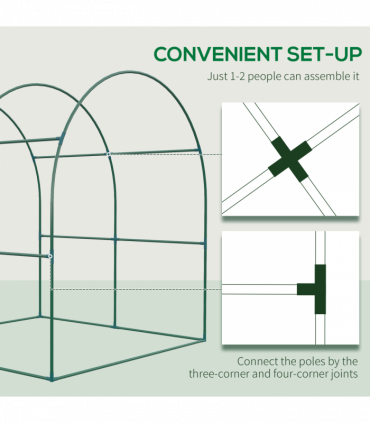 CONVENIENT SET-UP

Just 1-2 people can assemble it

Connect the poles by the three-corner and four-corner joints