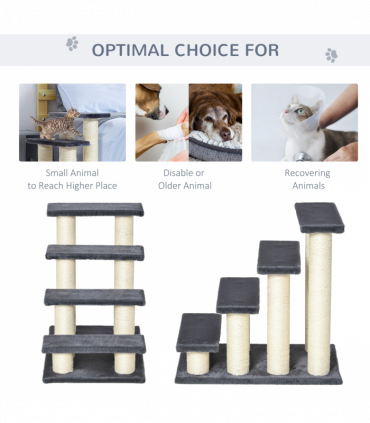 OPTIMAL CHOICE FOR

Small Animal
to Reach Higher Place

Disable or
Older Animal

Recovering
Animals