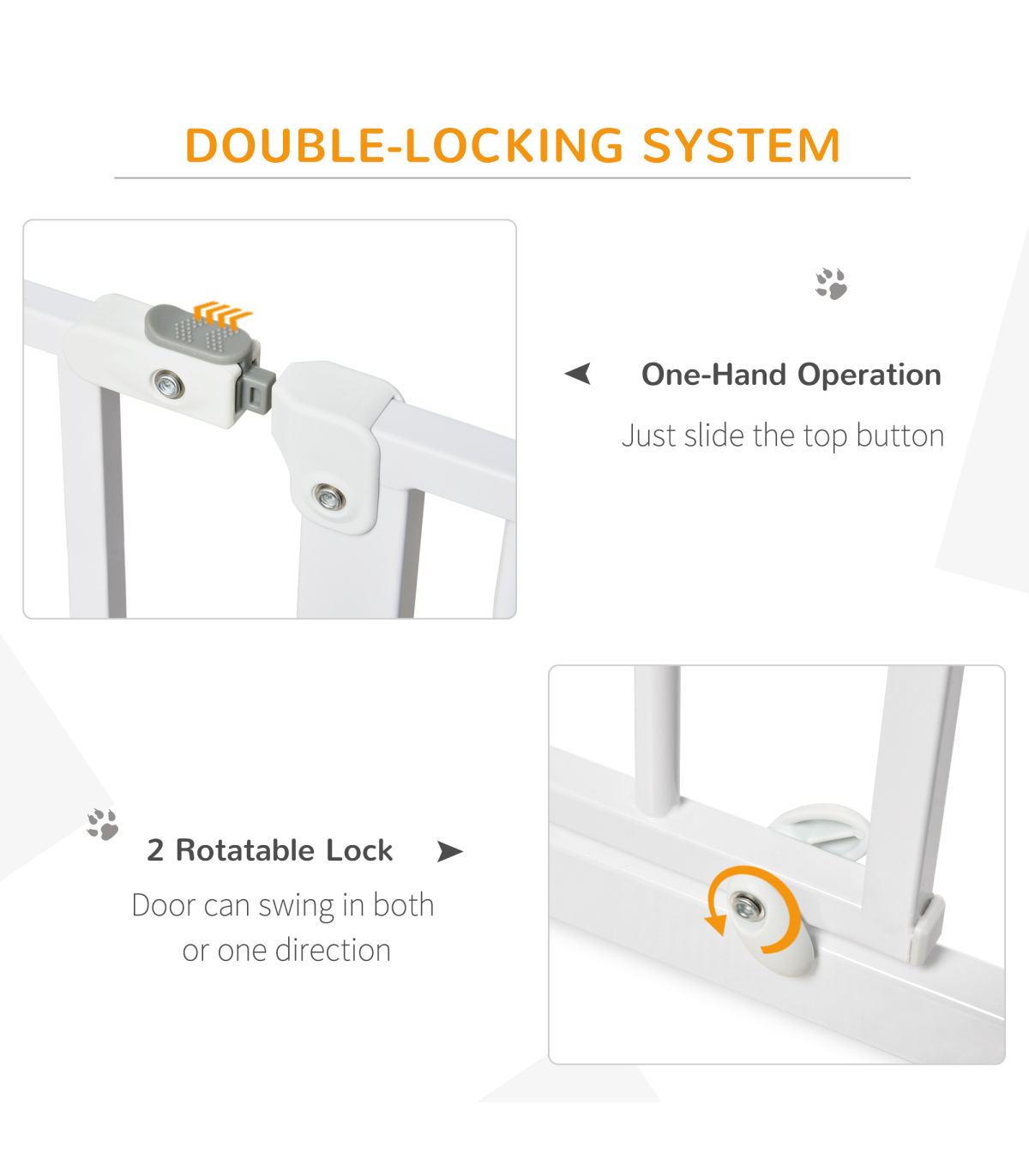 DOUBLE-LOCKING SYSTEM

One-Hand Operation

Just slide the top button

2 Rotatable Lock

Door can swing in both or one direction