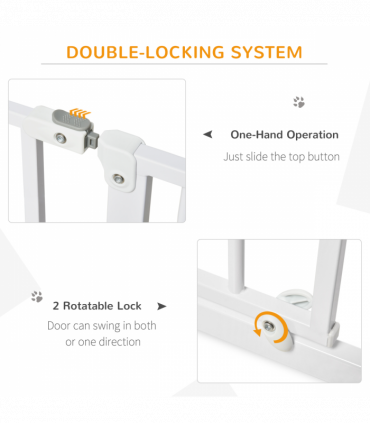 DOUBLE-LOCKING SYSTEM

One-Hand Operation
Just slide the top button

2 Rotatable Lock
Door can swing in both or one direction