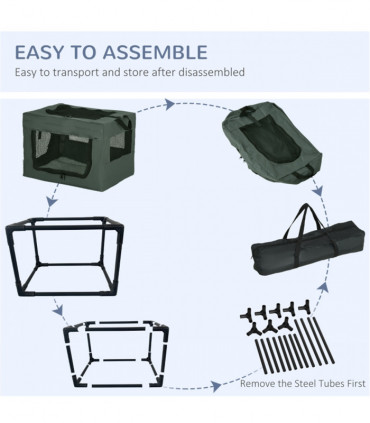 EASY TO ASSEMBLE
Easy to transport and store after disassembled

Remove the Steel Tubes First