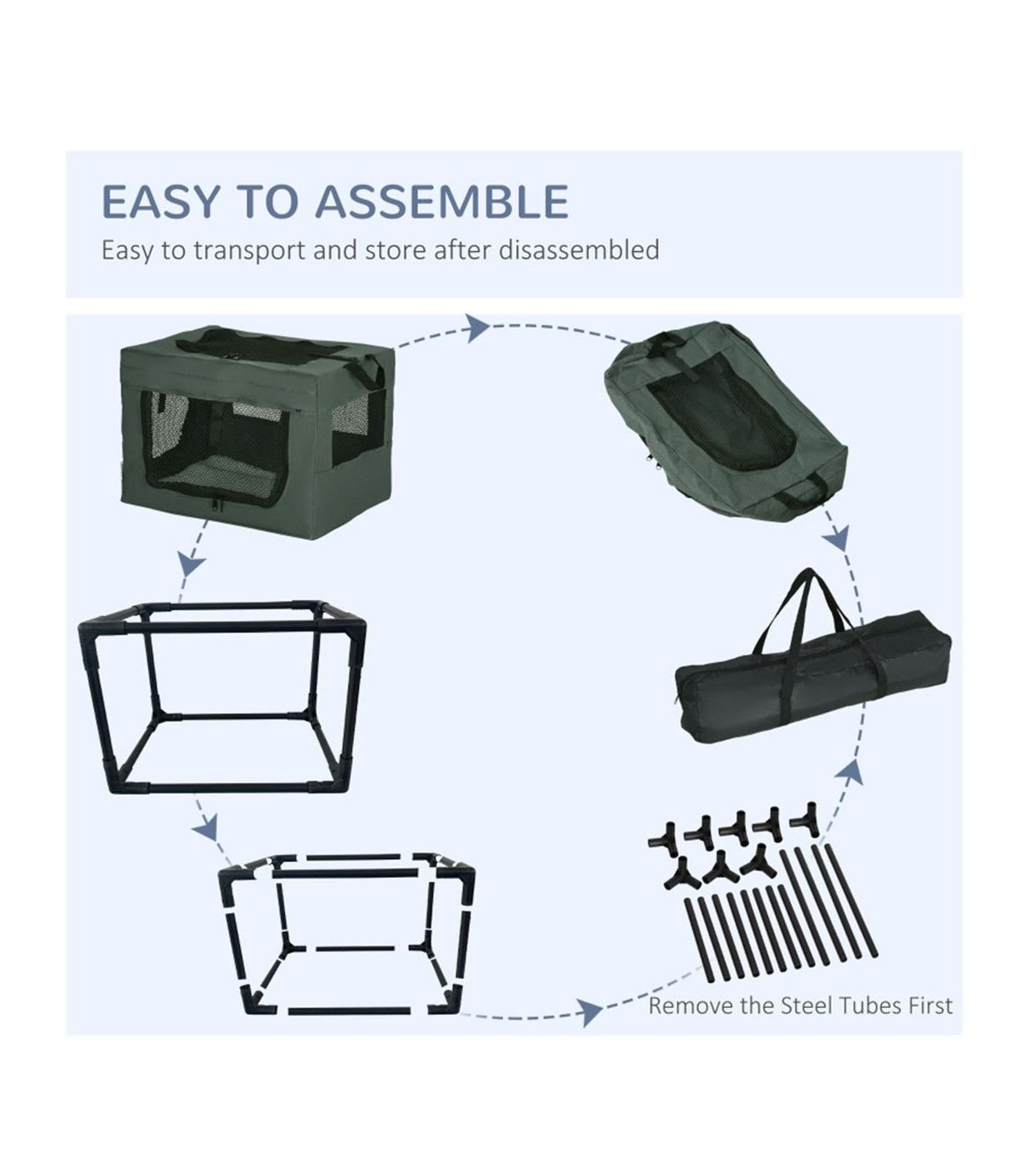 EASY TO ASSEMBLE
Easy to transport and store after disassembled

Remove the Steel Tubes First