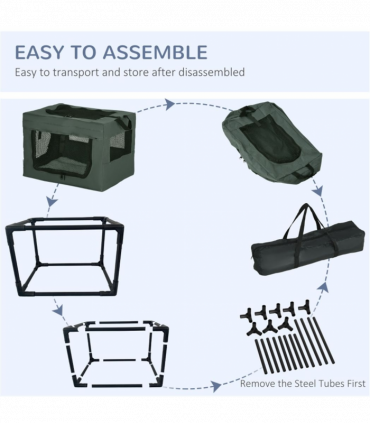 EASY TO ASSEMBLE
Easy to transport and store after disassembled

Remove the Steel Tubes First