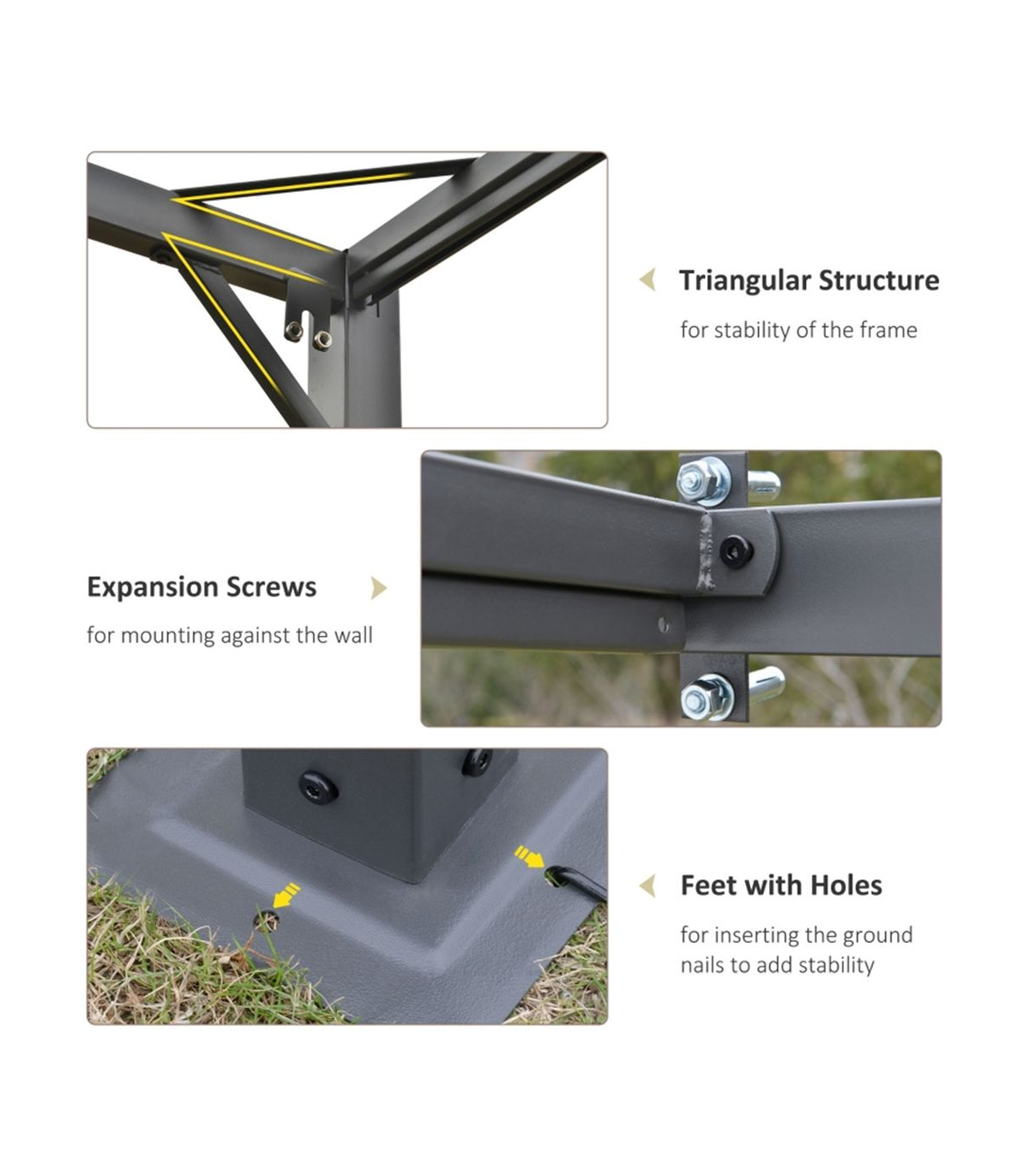 Triangular Structure

for stability of the frame

Expansion Screws

for mounting against the wall

Feet with Holes

for inserting the ground nails to add stability