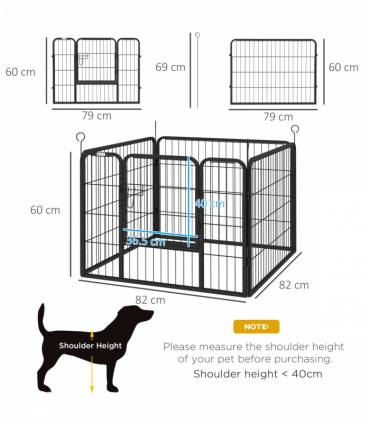 60 cm
79 cm
69 cm
60 cm
79 cm
60 cm
40 cm
36.5 cm
82 cm
82 cm
Shoulder Height
NOTE:
Please measure the shoulder height of your pet before purchasing.
Shoulder height < 40cm