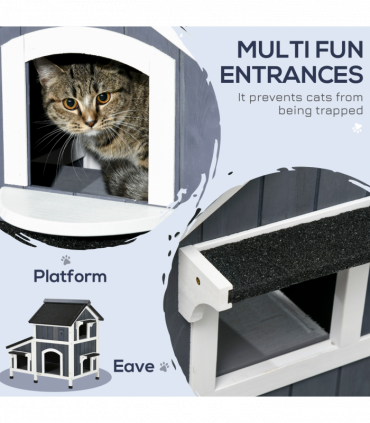 MULTI FUN ENTRANCES

It prevents cats from being trapped

Platform

Eave