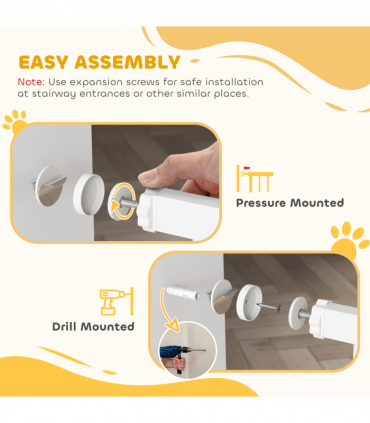 EASY ASSEMBLY

Note: Use expansion screws for safe installation at stairway entrances or other similar places.

Pressure Mounted

Drill Mounted