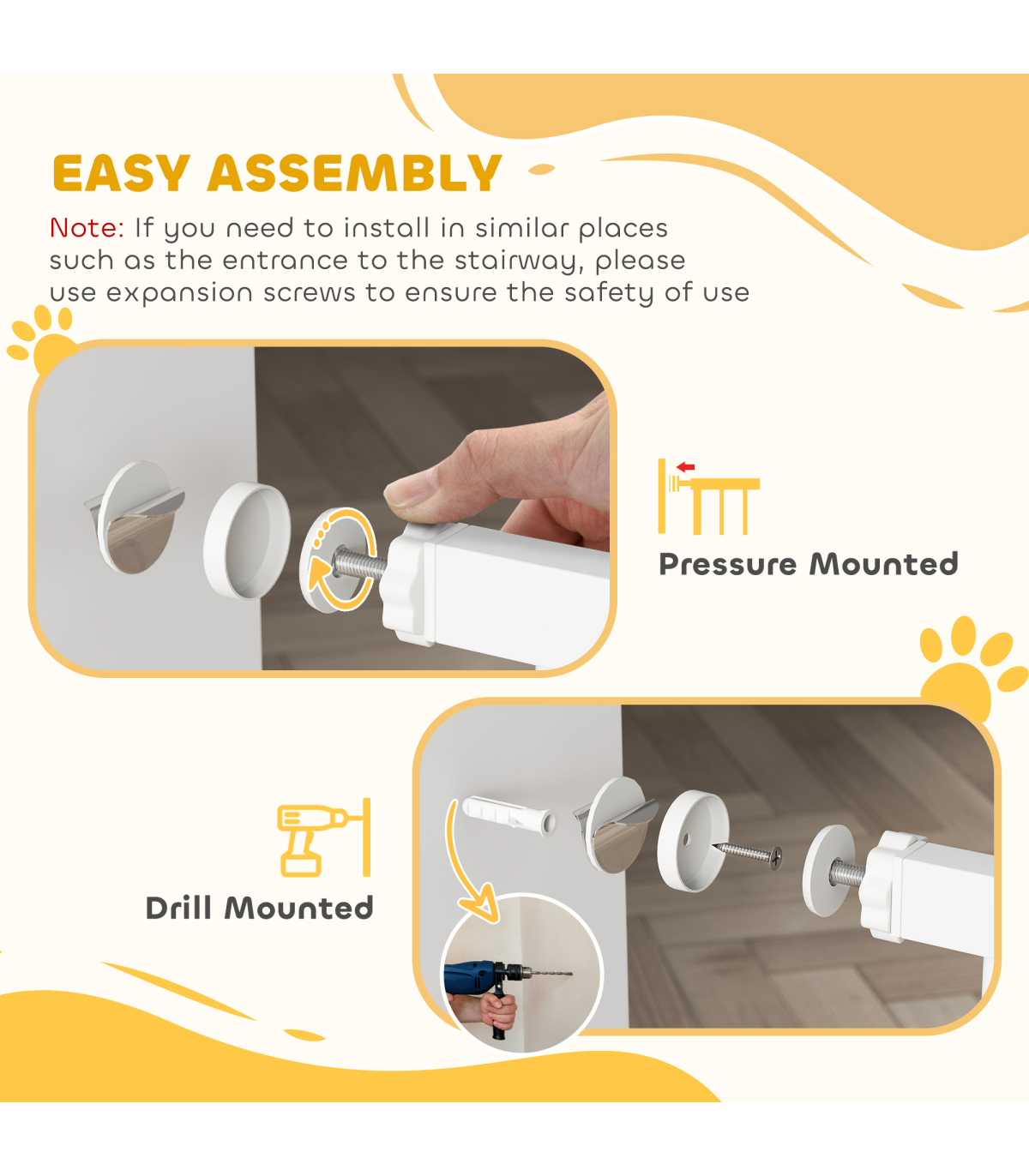 EASY ASSEMBLY

Note: If you need to install in similar places such as the entrance to the stairway, please use expansion screws to ensure the safety of use

Pressure Mounted

Drill Mounted