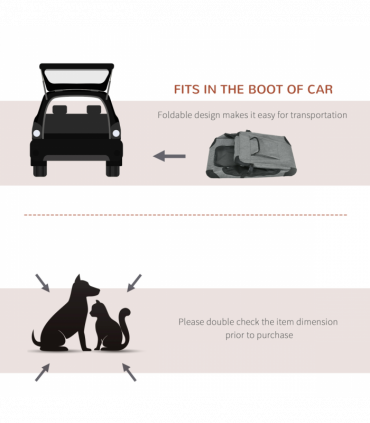 FITS IN THE BOOT OF CAR

Foldable design makes it easy for transportation

Please double check the item dimension prior to purchase