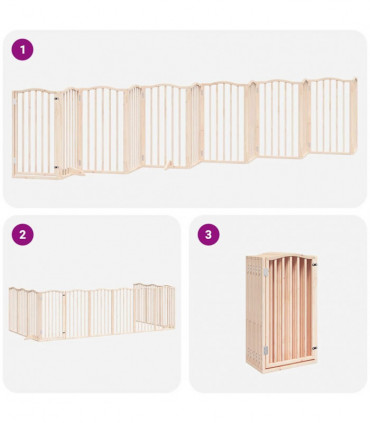 1

2

3