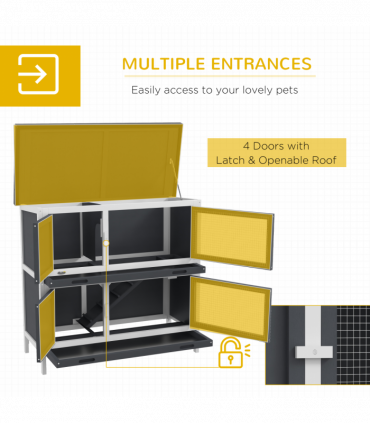 MULTIPLE ENTRANCES

Easily access to your lovely pets

4 Doors with Latch & Openable Roof