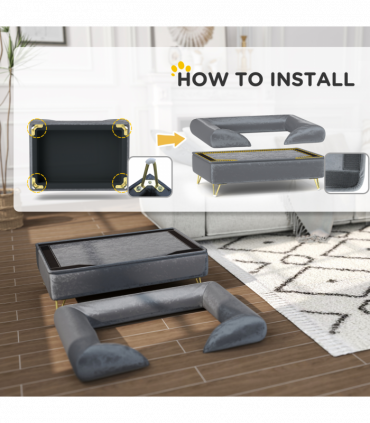 HOW TO INSTALL