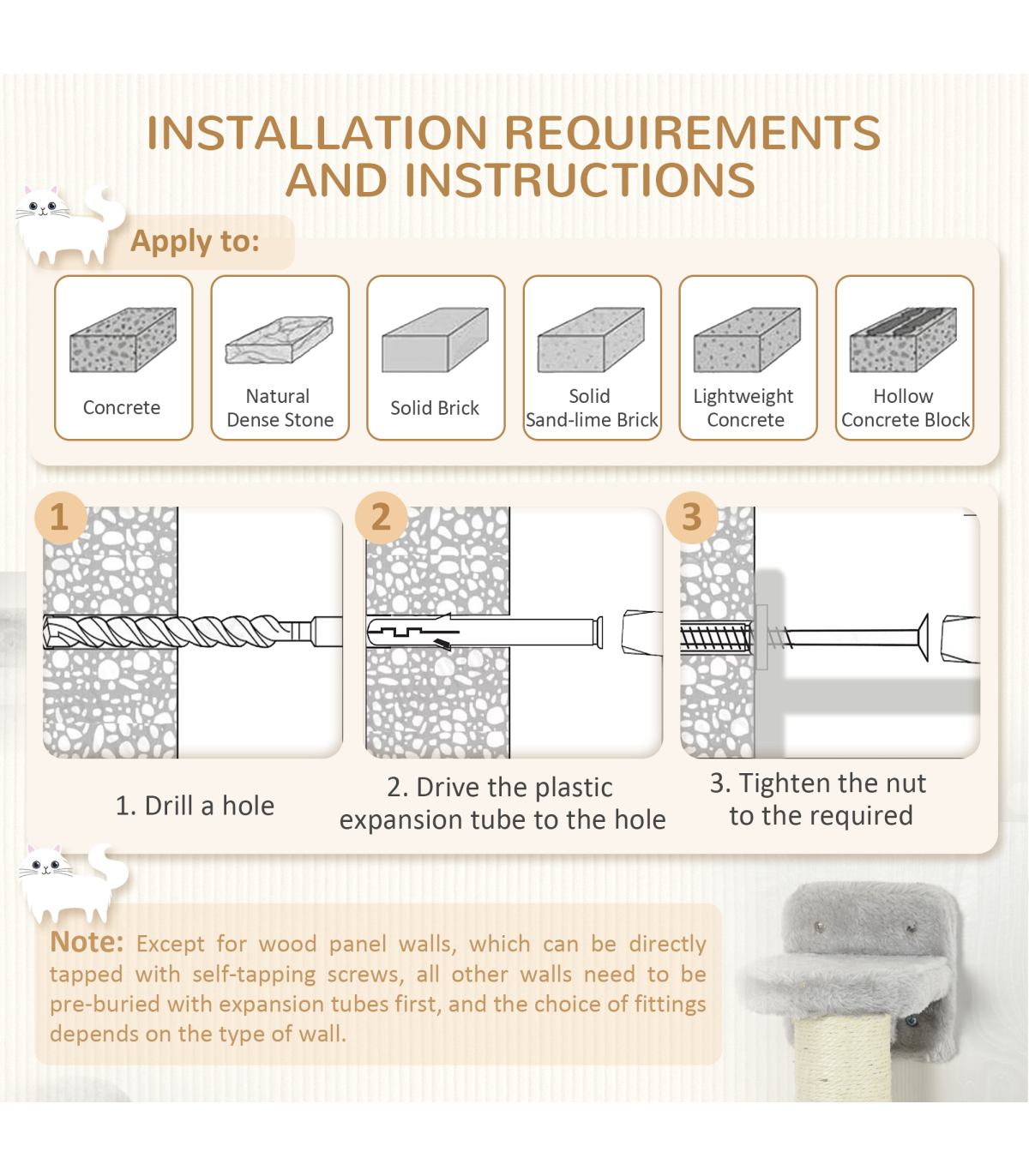 INSTALLATION REQUIREMENTS AND INSTRUCTIONS

Apply to:

Concrete

Natural Dense Stone

Solid Brick

Solid Sand-lime Brick

Lightweight Concrete

Hollow Concrete Block

1

2

3

1. Drill a hole

2. Drive the plastic expansion tube to the hole

3. Tighten the nut to the required

Note: Except for wood panel walls, which can be directly tapped with self-tapping screws, all other walls need to be pre-buried with expansion tubes first, and the choice of fittings depends on the type of wall.