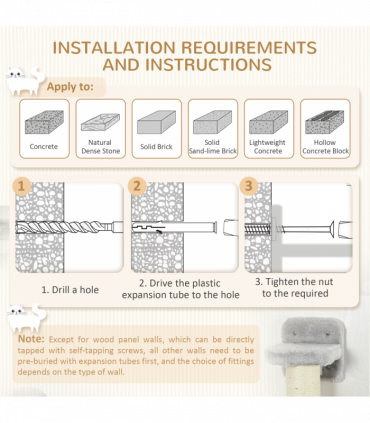 INSTALLATION REQUIREMENTS AND INSTRUCTIONS

Apply to:

Concrete

Natural Dense Stone

Solid Brick

Solid Sand-lime Brick

Lightweight Concrete

Hollow Concrete Block

1

2

3

1. Drill a hole

2. Drive the plastic expansion tube to the hole

3. Tighten the nut to the required

Note: Except for wood panel walls, which can be directly tapped with self-tapping screws, all other walls need to be pre-buried with expansion tubes first, and the choice of fittings depends on the type of wall.