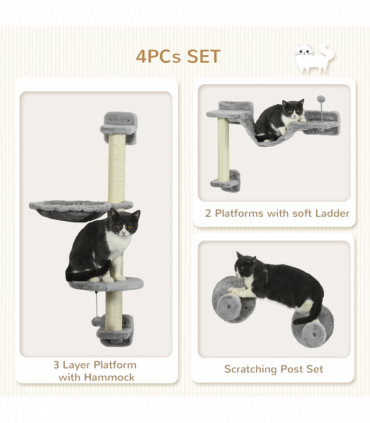 4PCs SET

3 Layer Platform
with Hammock

2 Platforms with soft Ladder

Scratching Post Set