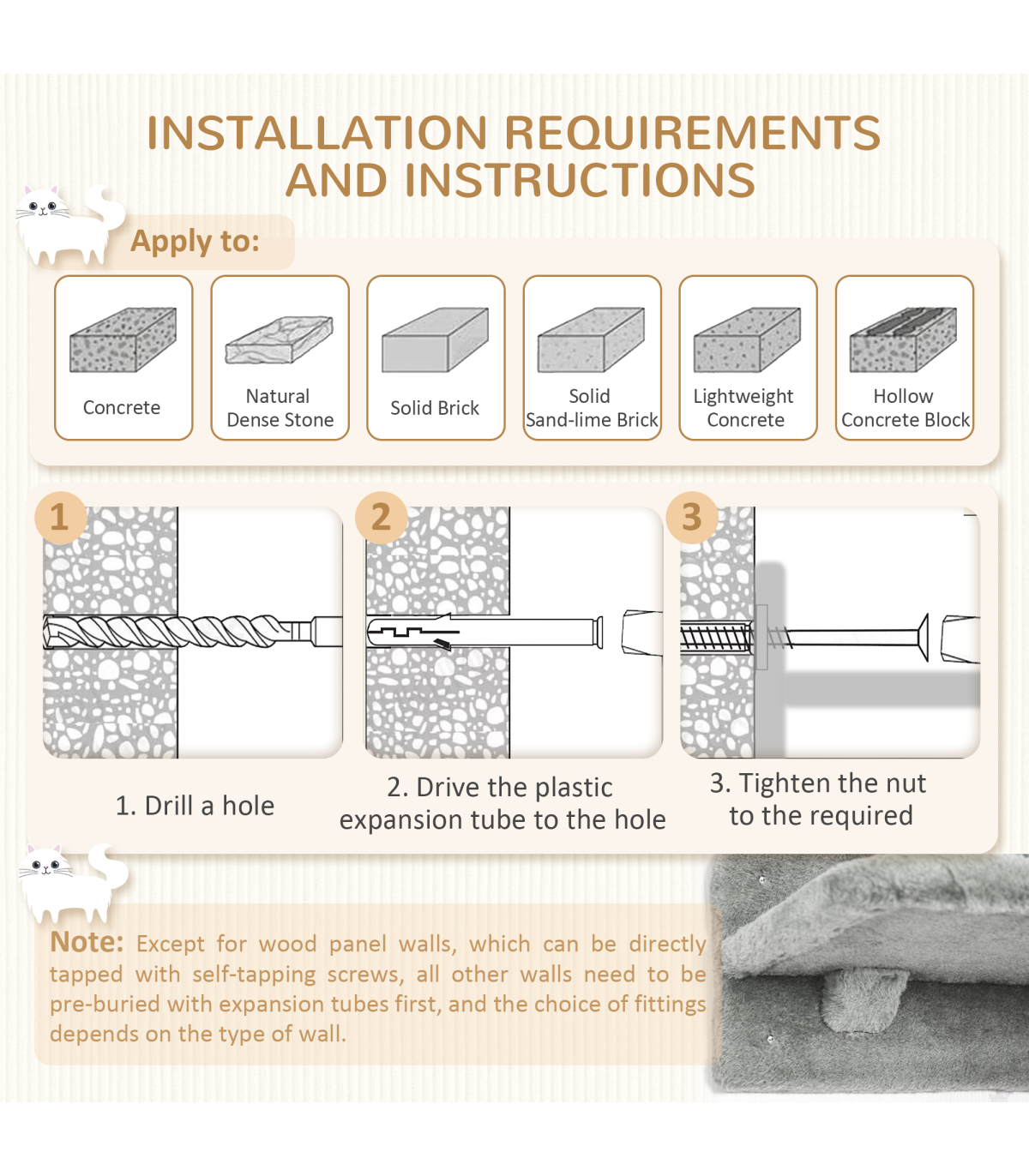 INSTALLATION REQUIREMENTS AND INSTRUCTIONS

Apply to:

Concrete

Natural Dense Stone

Solid Brick

Solid Sand-lime Brick

Lightweight Concrete

Hollow Concrete Block

1

2

3

1. Drill a hole

2. Drive the plastic expansion tube to the hole

3. Tighten the nut to the required

Note: Except for wood panel walls, which can be directly tapped with self-tapping screws, all other walls need to be pre-buried with expansion tubes first, and the choice of fittings depends on the type of wall.