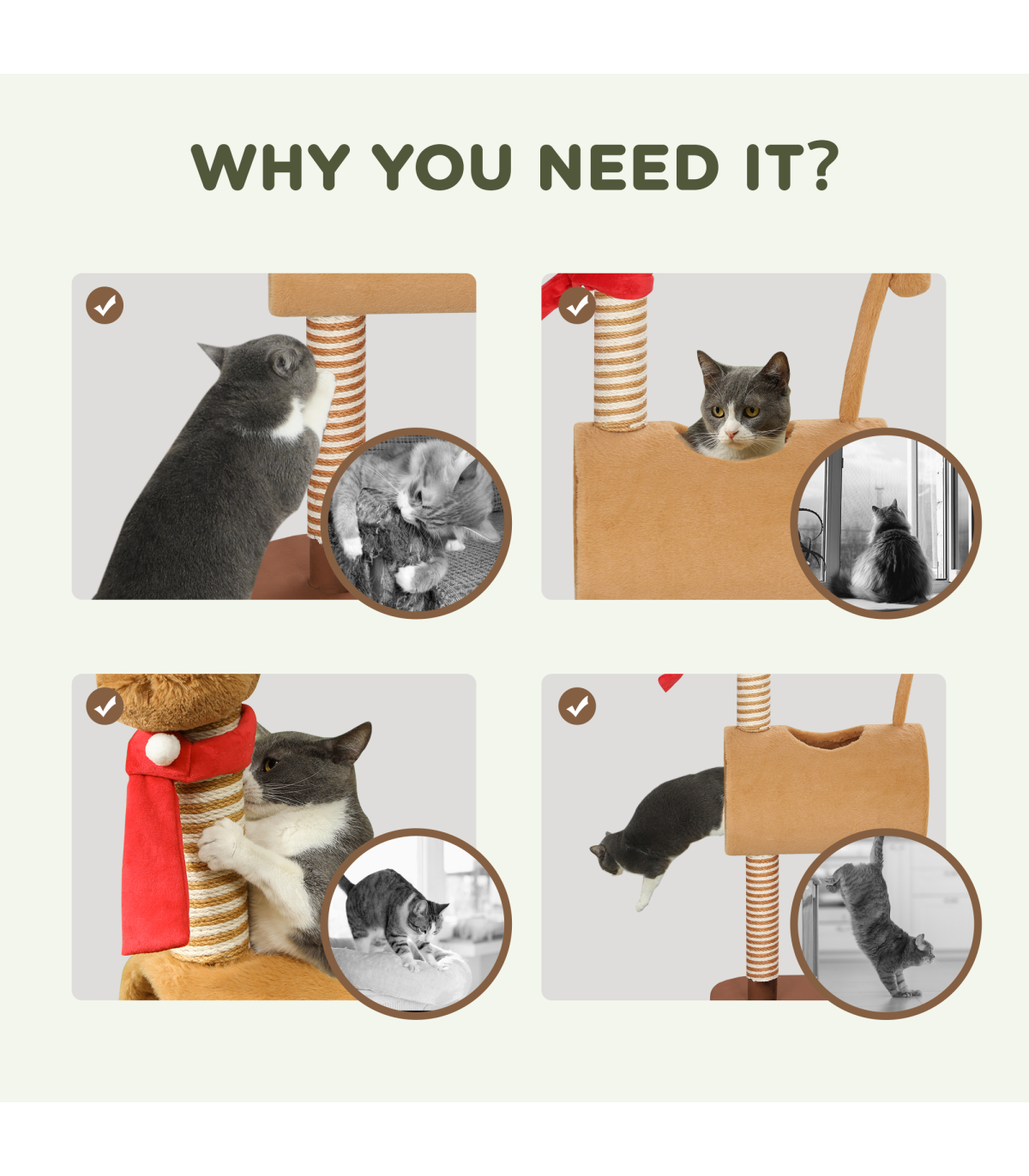 WHY YOU NEED IT?