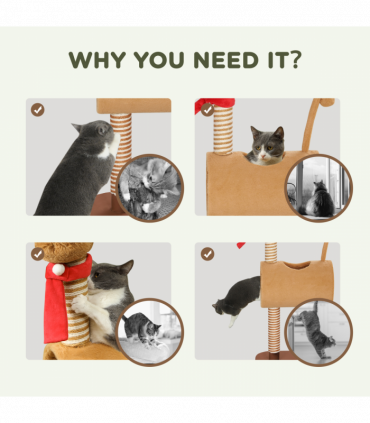 WHY YOU NEED IT?