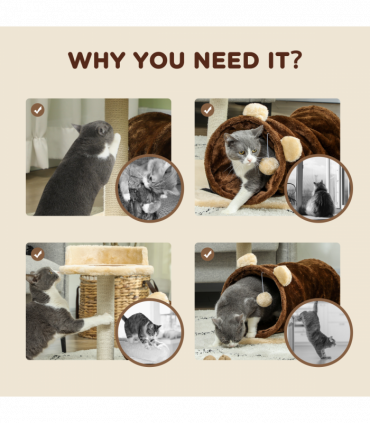 WHY YOU NEED IT?