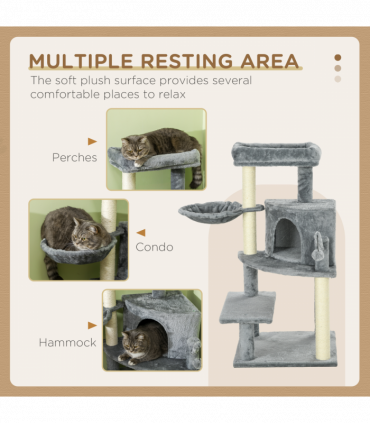 MULTIPLE RESTING AREA

The soft plush surface provides several comfortable places to relax

Perches

Condo

Hammock