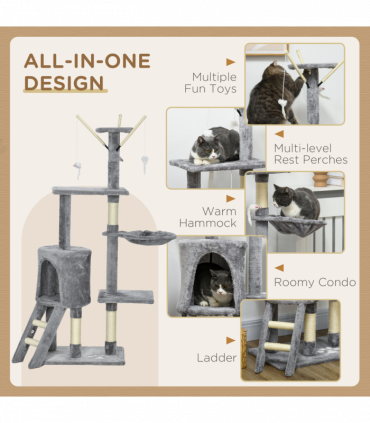 ALL-IN-ONE DESIGN

Multiple Fun Toys

Multi-level Rest Perches

Warm Hammock

Roomy Condo

Ladder