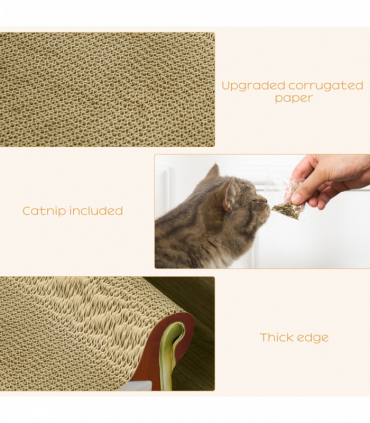 Upgraded corrugated paper

Catnip included

Thick edge