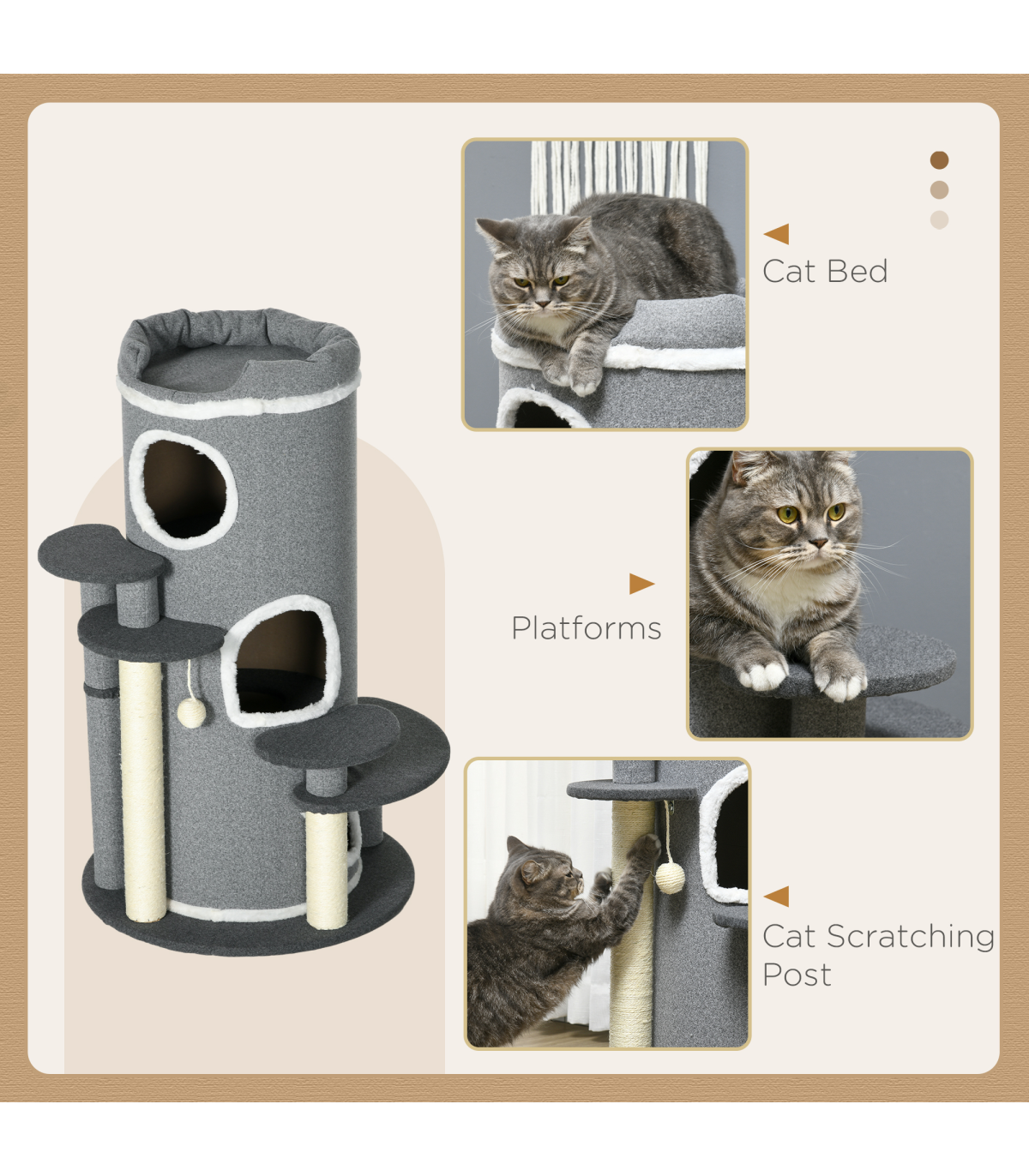 Cat Bed

Platforms

Cat Scratching Post