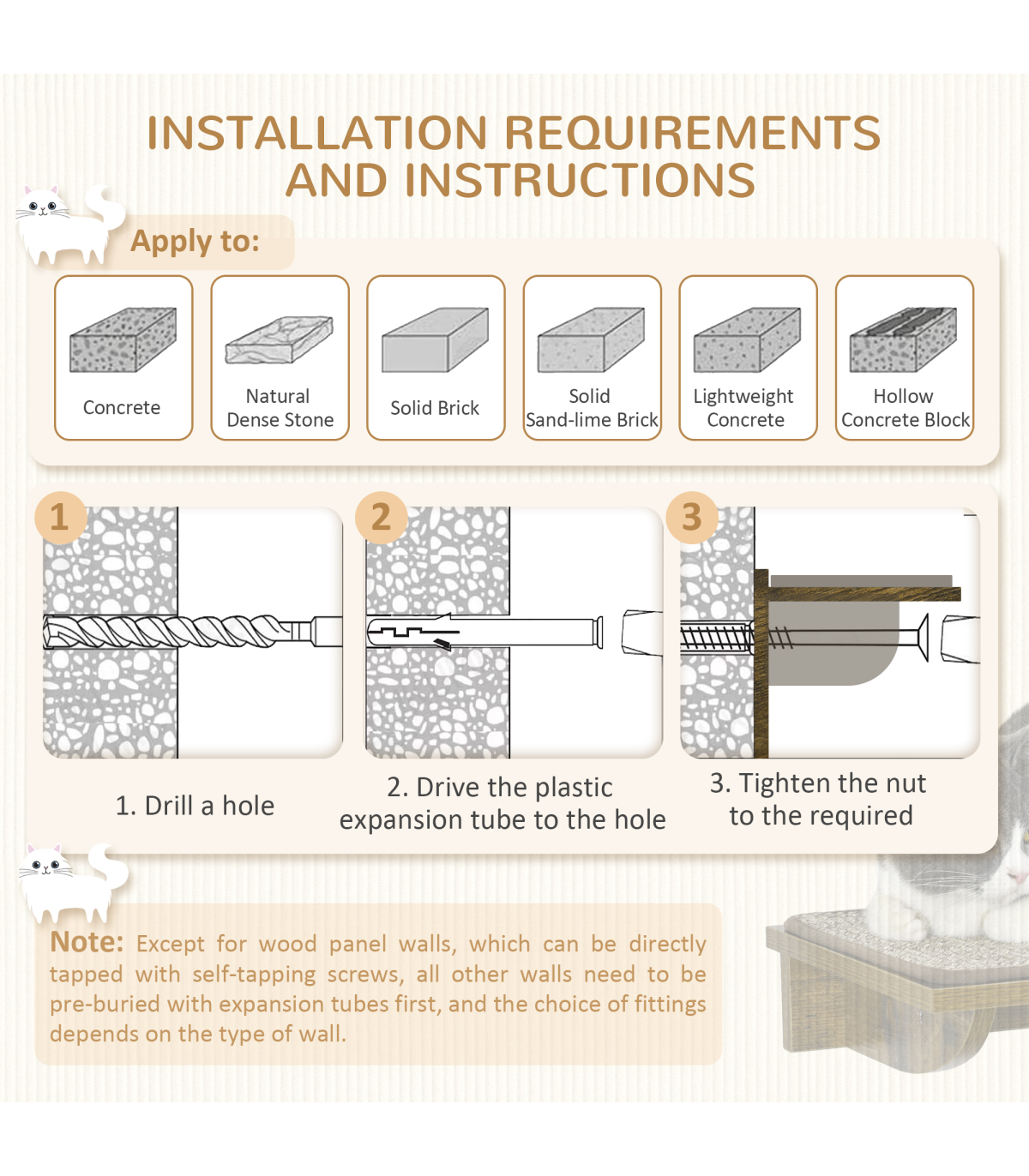 INSTALLATION REQUIREMENTS AND INSTRUCTIONS

Apply to:

Concrete

Natural Dense Stone

Solid Brick

Solid Sand-lime Brick

Lightweight Concrete

Hollow Concrete Block

1

2

3

1. Drill a hole

2. Drive the plastic expansion tube to the hole

3. Tighten the nut to the required

Note: Except for wood panel walls, which can be directly tapped with self-tapping screws, all other walls need to be pre-buried with expansion tubes first, and the choice of fittings depends on the type of wall.