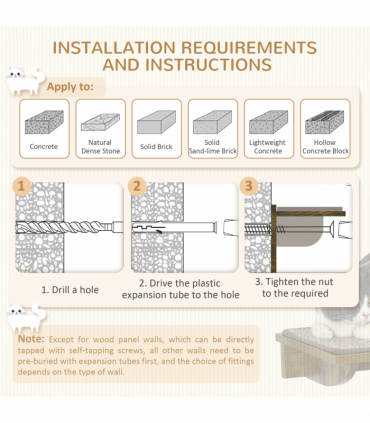 INSTALLATION REQUIREMENTS AND INSTRUCTIONS

Apply to:

Concrete

Natural Dense Stone

Solid Brick

Solid Sand-lime Brick

Lightweight Concrete

Hollow Concrete Block

1

2

3

1. Drill a hole

2. Drive the plastic expansion tube to the hole

3. Tighten the nut to the required

Note: Except for wood panel walls, which can be directly tapped with self-tapping screws, all other walls need to be pre-buried with expansion tubes first, and the choice of fittings depends on the type of wall.