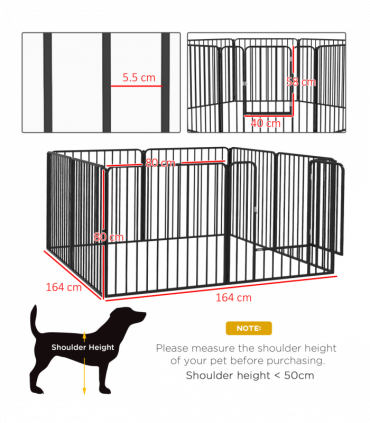 5.5 cm

58 cm
40 cm

80 cm
80 cm
164 cm
164 cm

Shoulder Height

NOTE:
Please measure the shoulder height of your pet before purchasing.
Shoulder height < 50cm